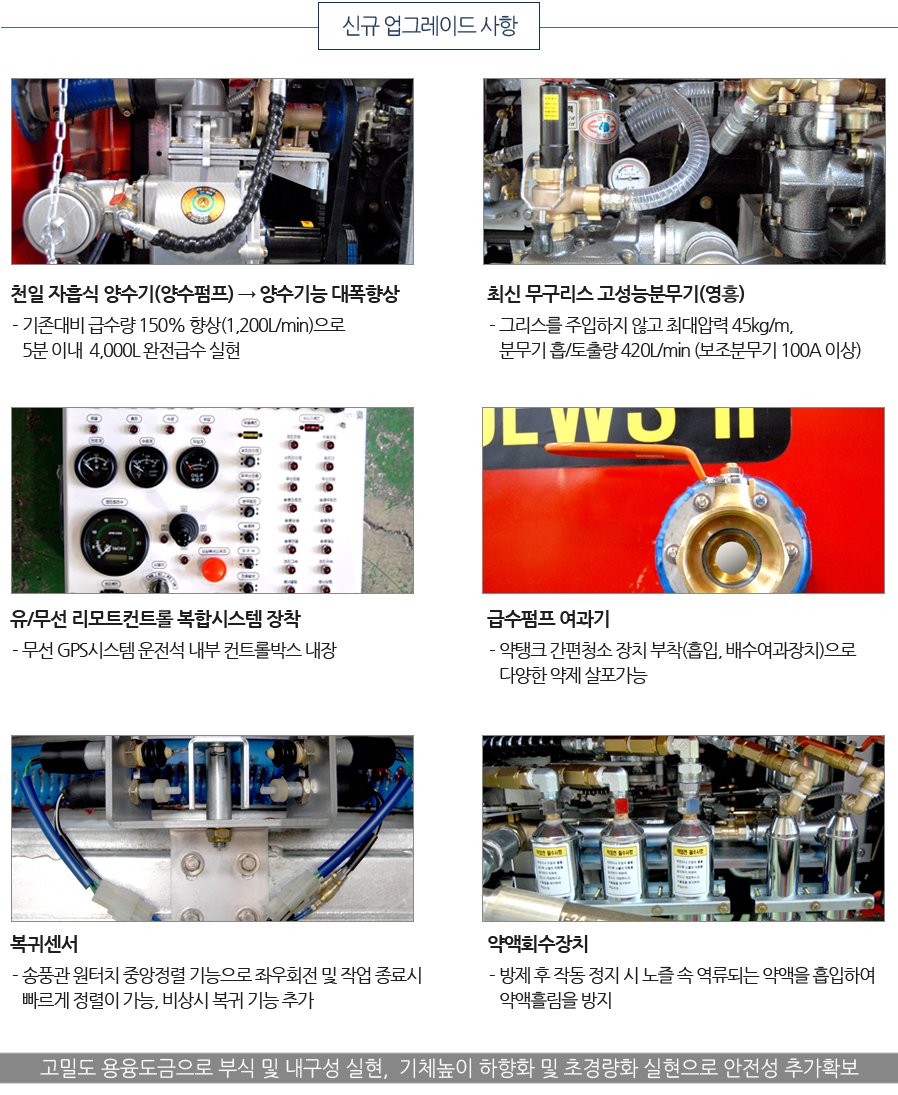 신규 업그레이드 사항

천일 자흡식 양수기(양수펌프) → 양수기능 대폭향상
- 기존대비 급수량 150% 향상(1,200L/min)으로 5분 이내 4,000L 완전급수 실현

최신 무구리스 고성능분무기(영흥)
- 그리스를 주입하지 않고 최대압력 45kg/m, 분무기 흡/토출량 420L/min (보조분무기 100A 이상)

유/무선 리모트컨트롤 복합시스템 장착
- 무선 GPS시스템 운전석 내부 컨트롤박스 내장

급수펌프 여과기
- 약탱크 간편청소 장치 부착(흡입, 배수여과장치)으로 다양한 약제 살포가능

복귀센서
- 송풍관 원터치 중앙정렬 기능으로 좌우회전 및 작업 종료시 빠르게 정렬이 가능, 비상시 복귀 기능 추가

약액회수장치
- 방제 후 작동 정지 시 노즐 속 역류되는 약액을 흡입하여 약액흘림을 방지

고밀도 용융도금으로 부식 및 내구성 실현, 기체높이 하향화 및 초경량화 실현으로 안전성 추가확보